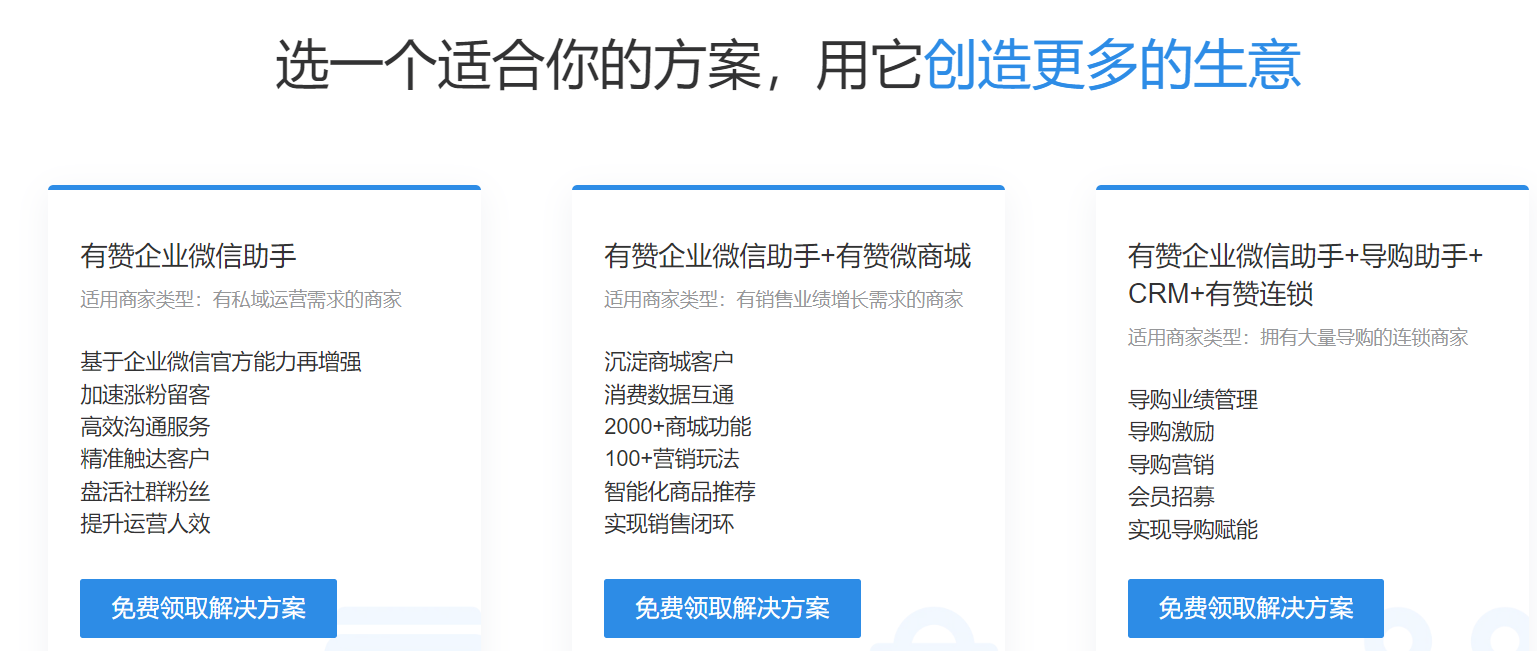 选一个适合你的方案，用它创造更多的生意

有赞企业微信助手

适用商家类型：有私域运营需求的商家

基于企业微信官方能力再增强
加速涨粉留客
高效沟通服务
精准触达客户
盘活社群粉丝
提升运营人效

免费领取解决方案

有赞企业微信助手+有赞微商城

适用商家类型：有销售业绩增长需求的商家

沉淀商城客户
消费数据互通
2000+商城功能
100+营销玩法
智能化商品推荐
实现销售闭环

免费领取解决方案

有赞企业微信助手+导购助手+CRM+有赞连锁

适用商家类型：拥有大量导购的连锁商家

导购业绩管理
导购激励
导购营销
会员招募
实现导购赋能

免费领取解决方案